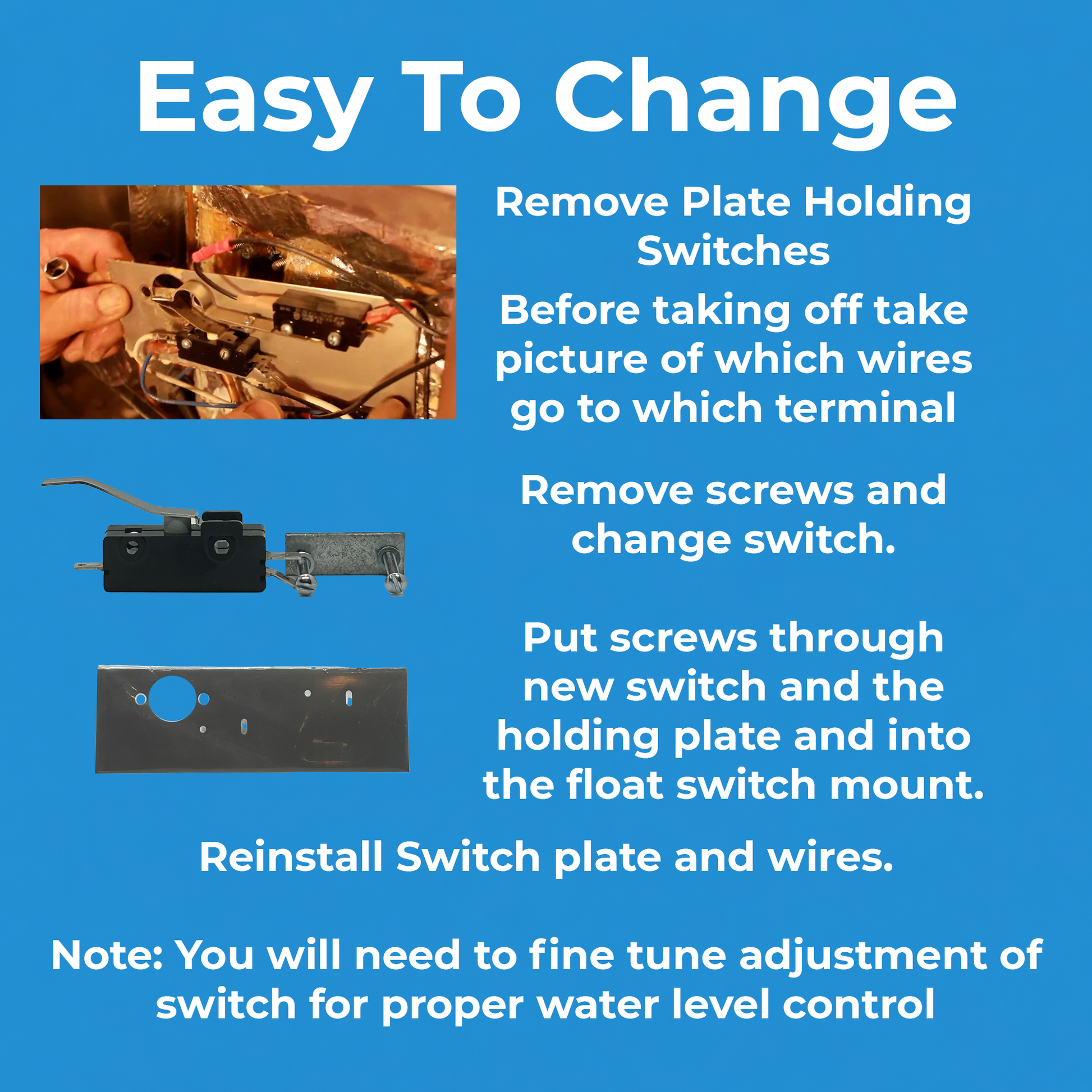 Easy To Change

Remove Plate Holding Switches

Before taking off take picture of which wires go to which terminal

Remove screws and change switch.

Put screws through new switch and the holding plate and into the float switch mount.

Reinstall Switch plate and wires.

Note: You will need to fine tune adjustment of switch for proper water level control